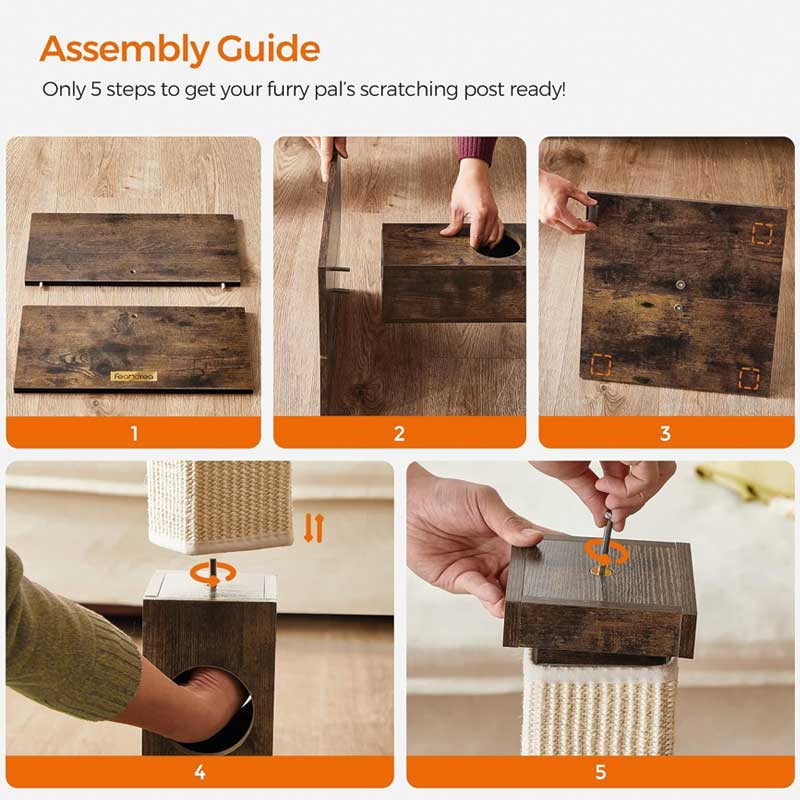 Assembly Guide
Only 5 steps to get your furry pal's scratching post ready!

Feandrea

1

2

3

4

5